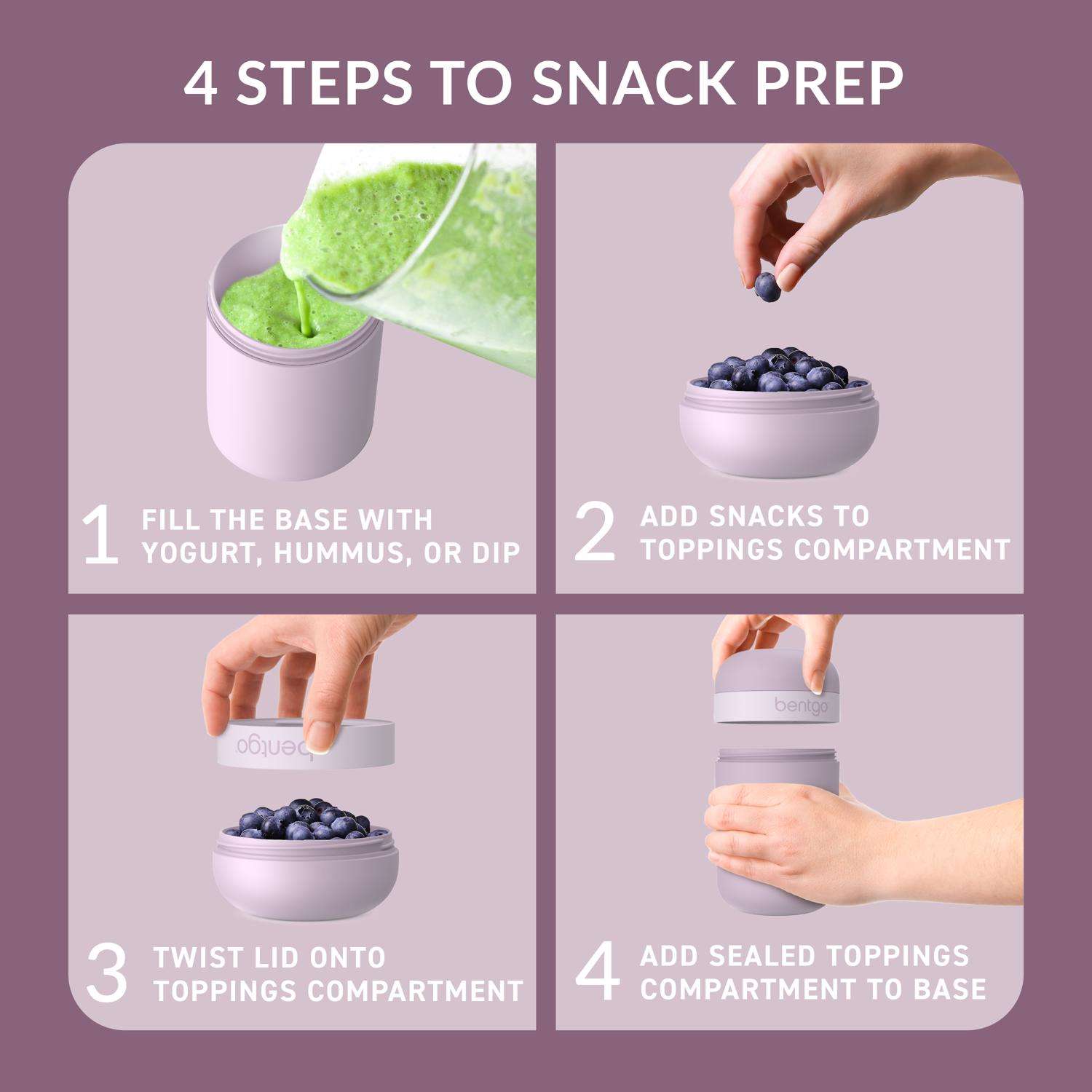 4 STEPS TO SNACK PREP

1 FILL THE BASE WITH YOGURT, HUMMUS, OR DIP

2 ADD SNACKS TO TOPPINGS COMPARTMENT

bentgo

3 TWIST LID ONTO TOPPINGS COMPARTMENT

bentgo

4 ADD SEALED TOPPINGS COMPARTMENT TO BASE