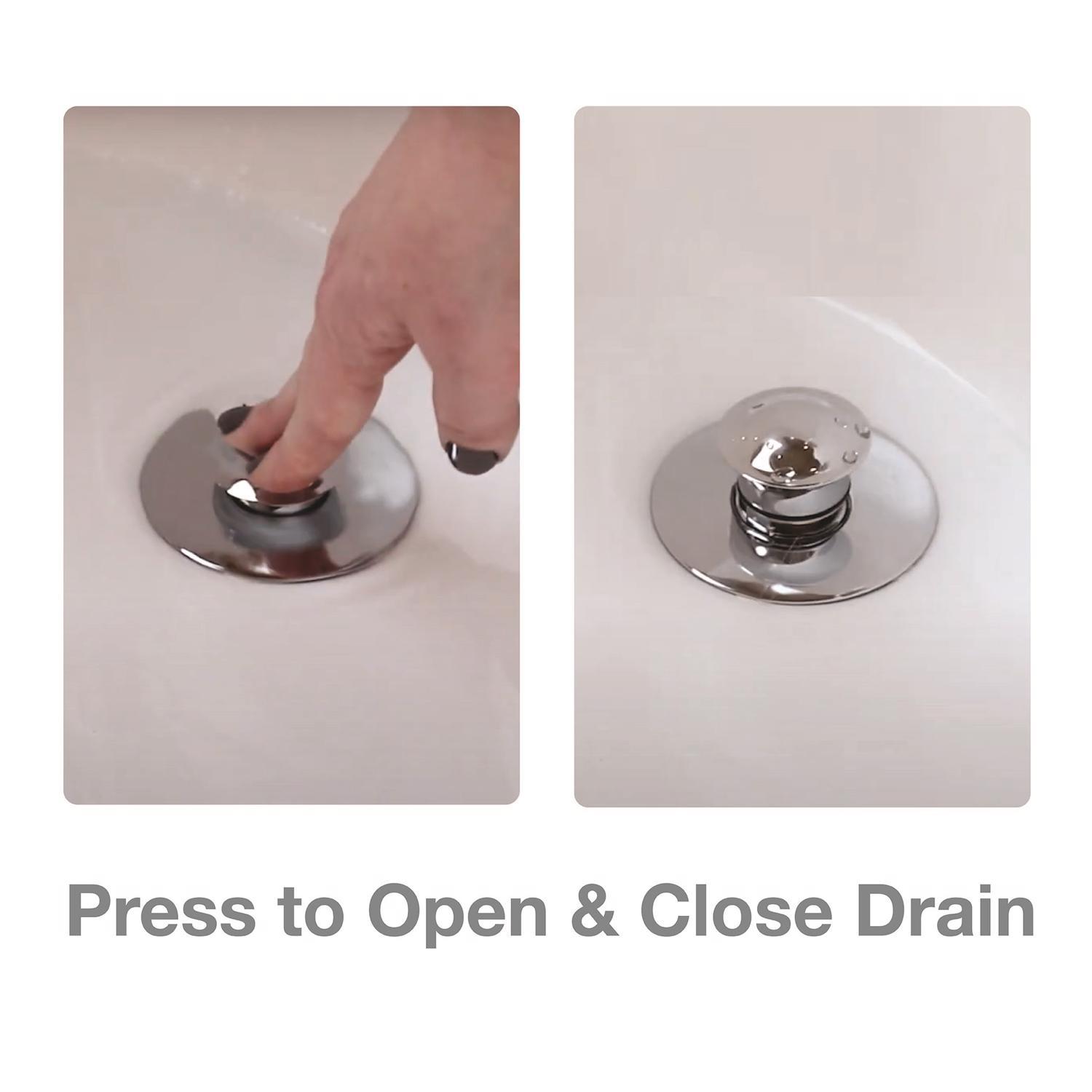 Press to Open & Close Drain