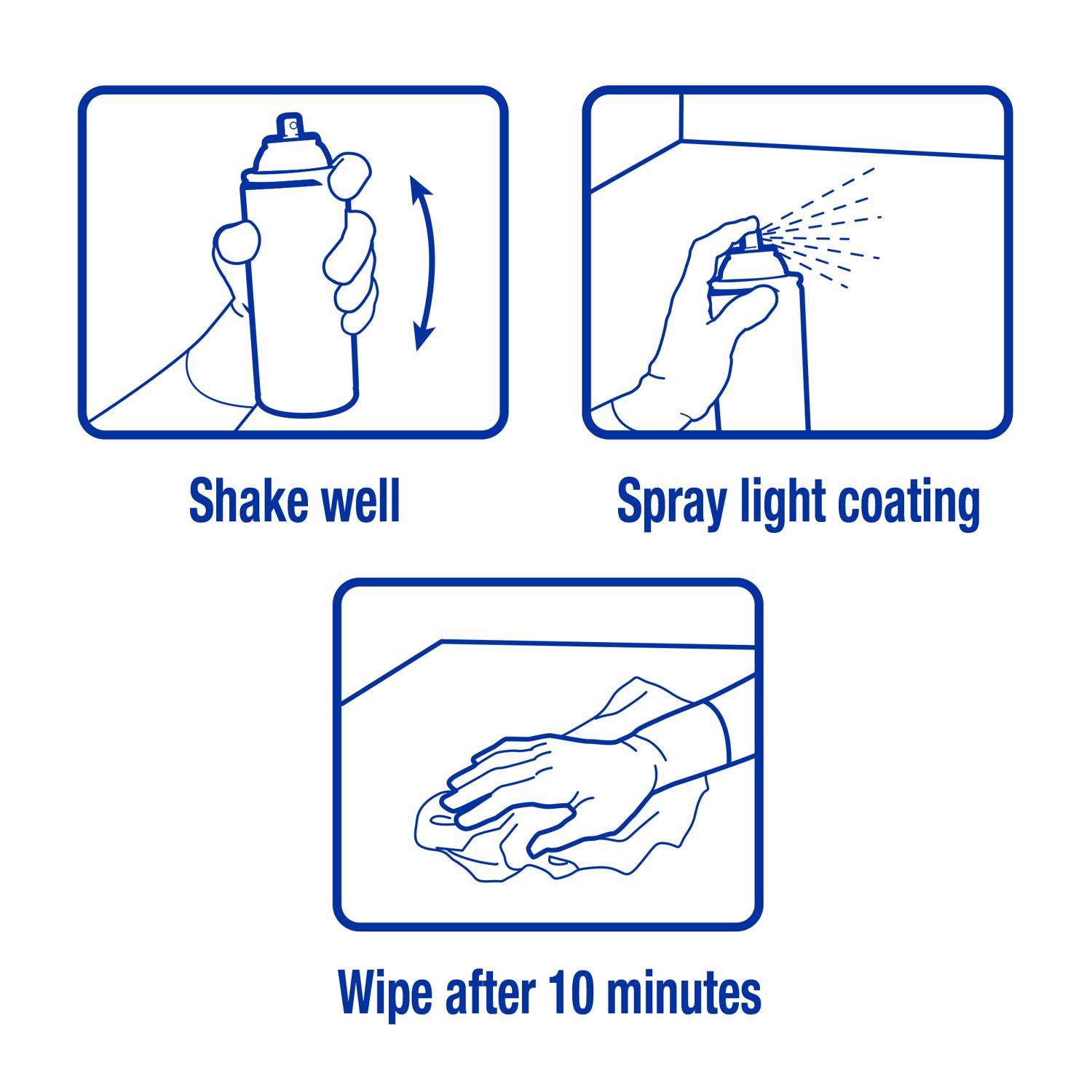 Shake well

Spray light coating

Wipe after 10 minutes