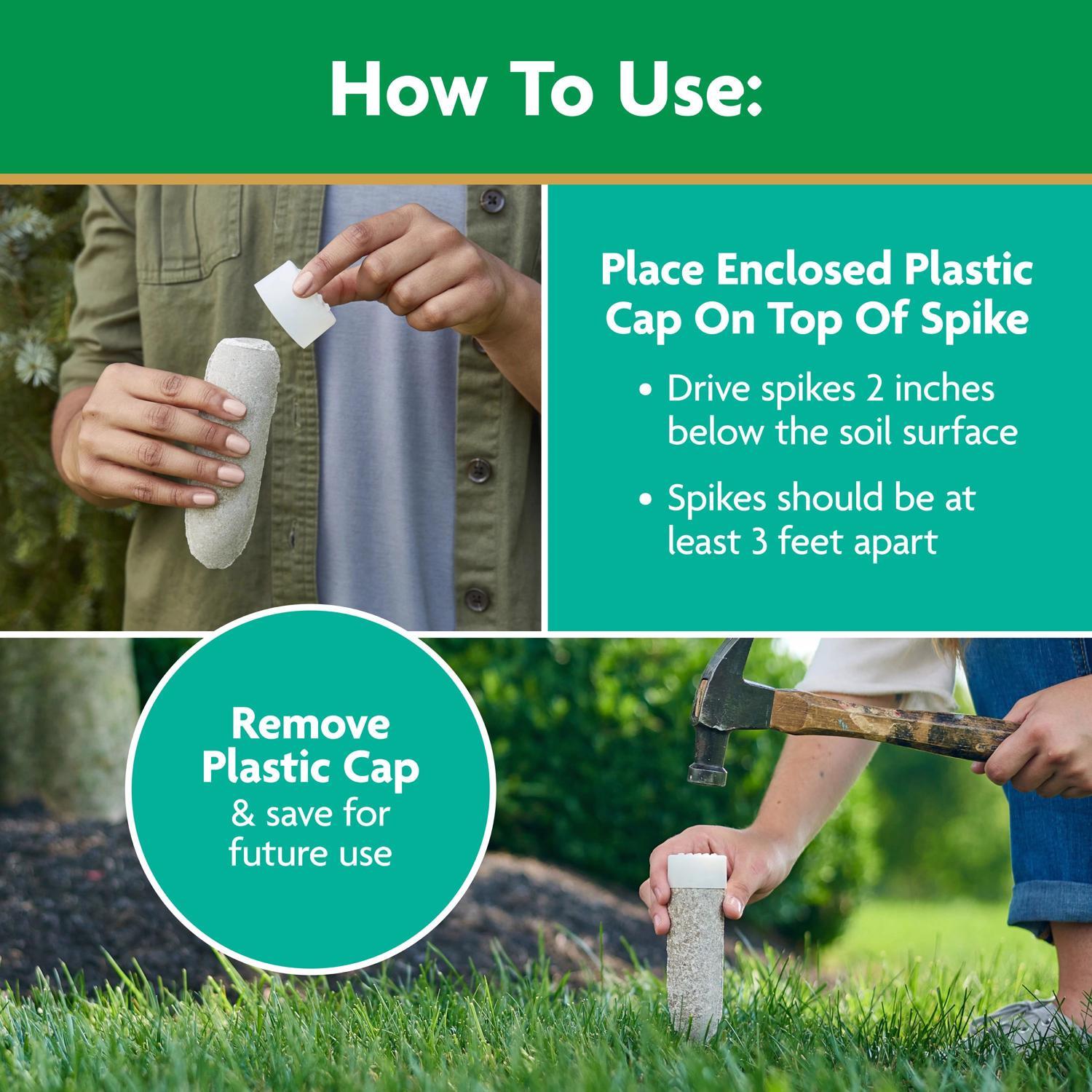 How To Use:

Place Enclosed Plastic Cap On Top Of Spike

• Drive spikes 2 inches below the soil surface

• Spikes should be at least 3 feet apart

Remove Plastic Cap & save for future use