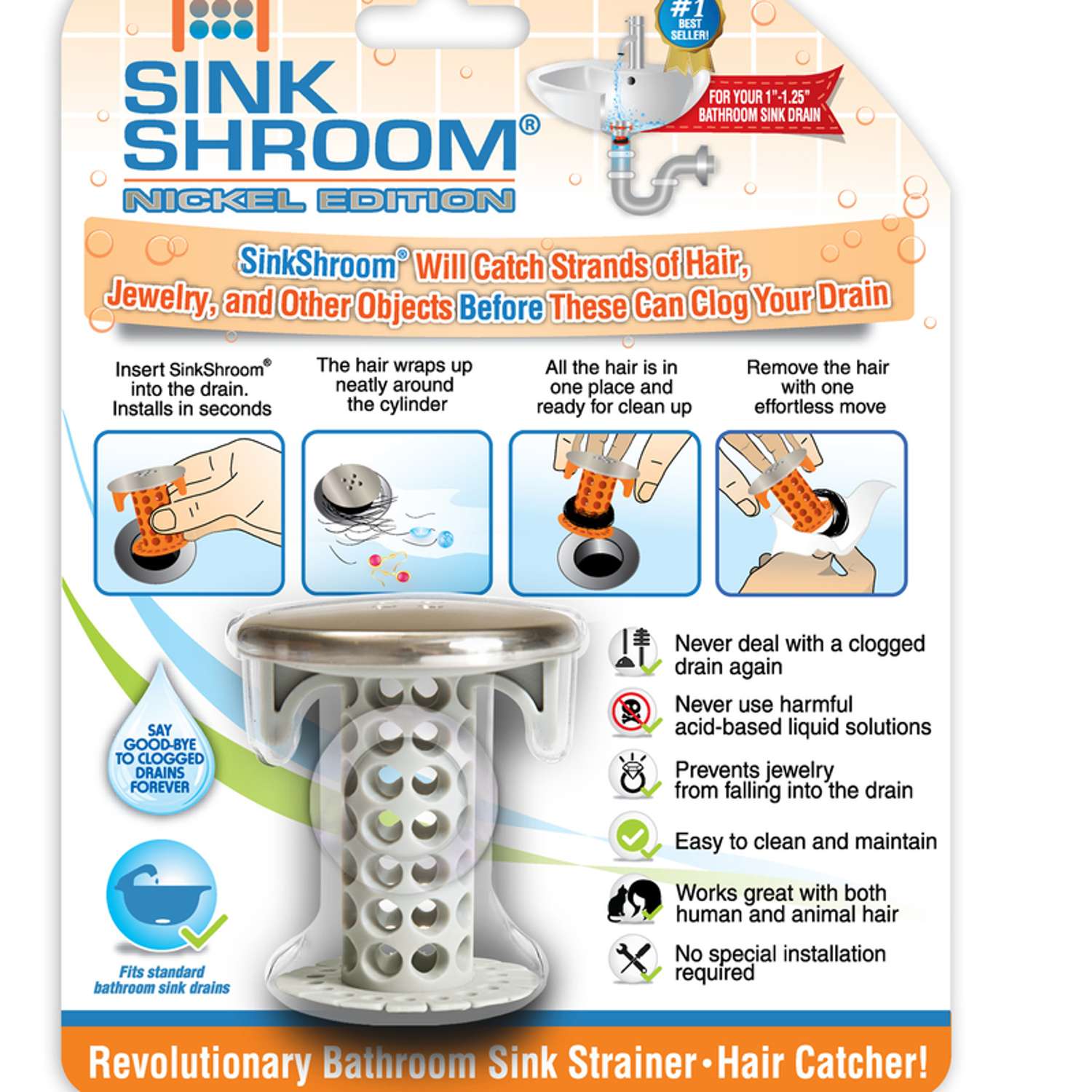 SINK SHROOM®
NICKEL EDITION

#1 BEST SELLER!

FOR YOUR 1"-1.25" BATHROOM SINK DRAIN

SinkShroom® Will Catch Strands of Hair, Jewelry, and Other Objects Before These Can Clog Your Drain

Insert SinkShroom® into the drain. Installs in seconds

The hair wraps up neatly around the cylinder

All the hair is in one place and ready for clean up

Remove the hair with one effortless move

SAY GOOD-BYE TO CLOGGED DRAINS FOREVER

Fits standard bathroom sink drains

Never deal with a clogged drain again

Never use harmful acid-based liquid solutions

Prevents jewelry from falling into the drain

Easy to clean and maintain

Works great with both human and animal hair

No special installation required

Revolutionary Bathroom Sink Strainer • Hair Catcher!