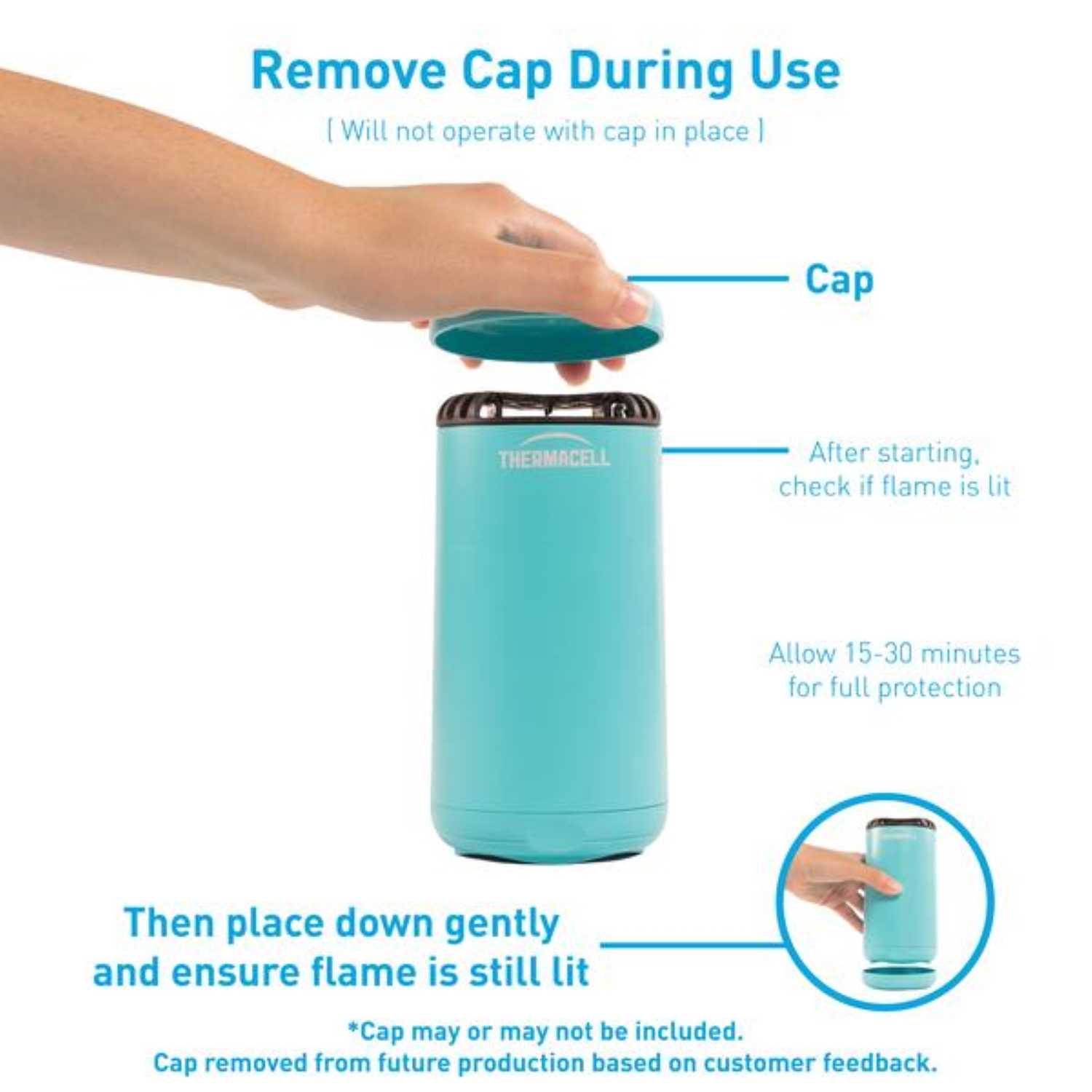 Remove Cap During Use

[ Will not operate with cap in place ]

Cap

THERMACELL

After starting, check if flame is lit

Allow 15-30 minutes for full protection

Then place down gently and ensure flame is still lit

*Cap may or may not be included.
Cap removed from future production based on customer feedback.