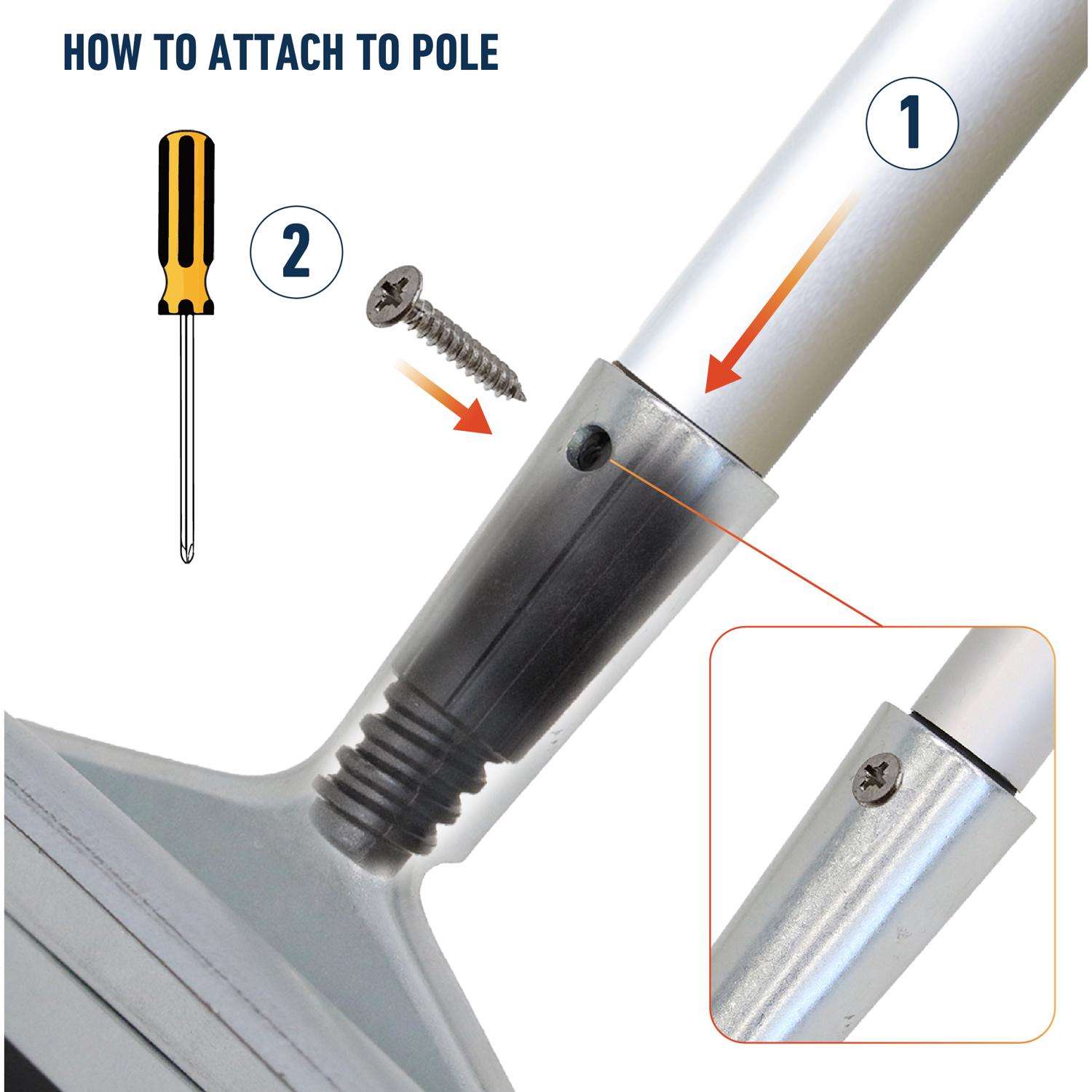 HOW TO ATTACH TO POLE

1

2