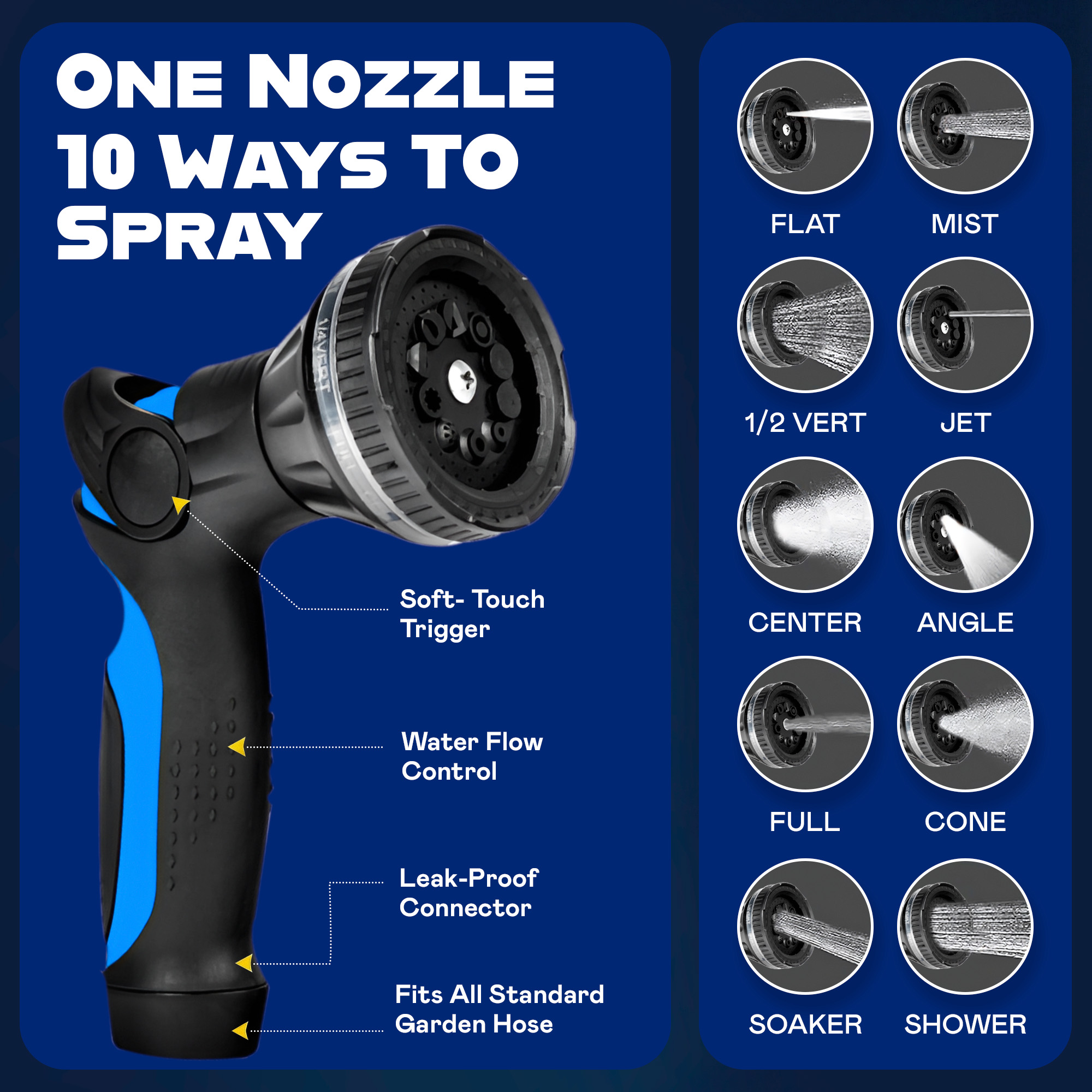 ONE NOZZLE 10 WAYS TO SPRAY

1/4 VERT

Soft- Touch Trigger

Water Flow Control

Leak-Proof Connector

Fits All Standard Garden Hose

FLAT

MIST

1/2 VERT

JET

CENTER

ANGLE

FULL

CONE

SOAKER

SHOWER