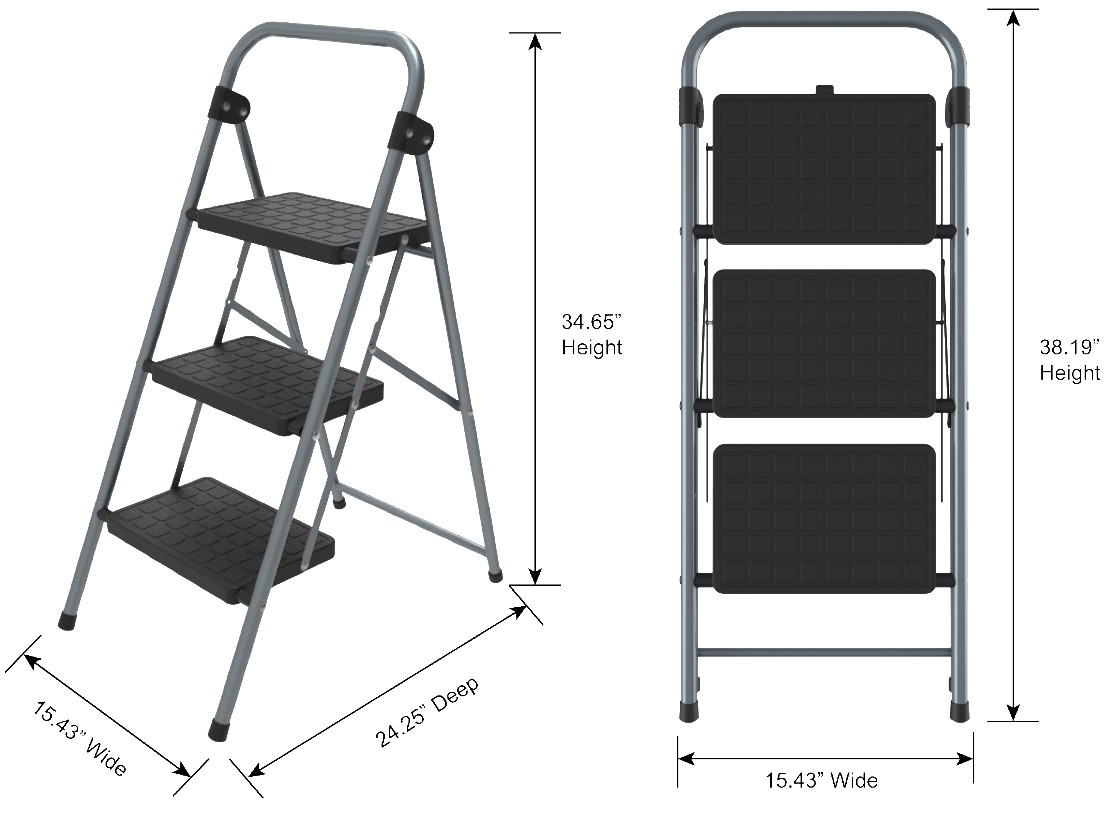 34.65" Height

15.43" Wide

24.25" Deep

38.19" Height

15.43" Wide