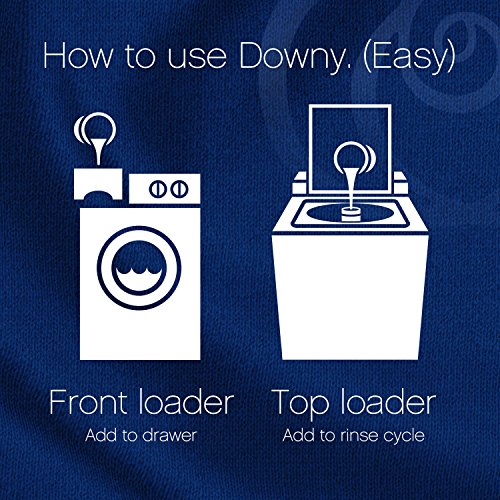 How to use Downy. (Easy)

Front loader
Add to drawer

Top loader
Add to rinse cycle