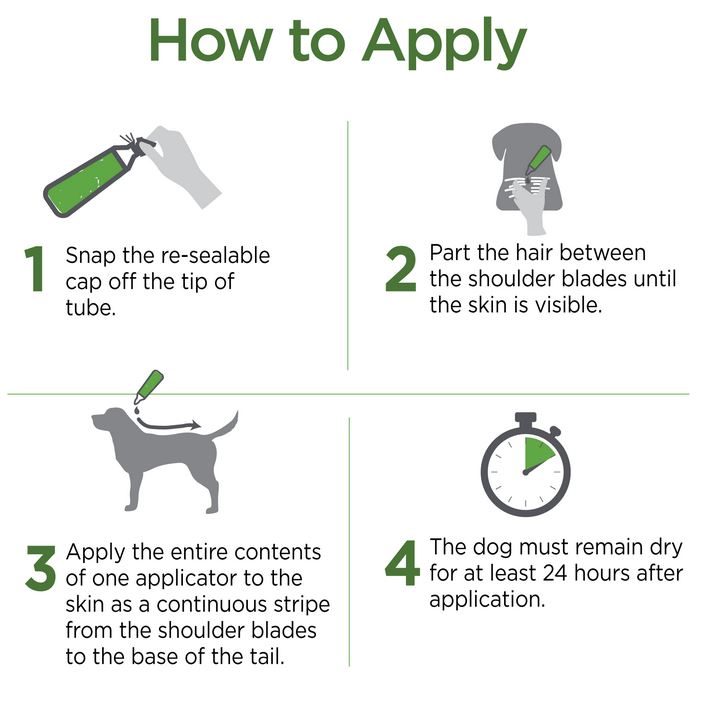 How to Apply

1 Snap the re-sealable cap off the tip of tube.

2 Part the hair between the shoulder blades until the skin is visible.

3 Apply the entire contents of one applicator to the skin as a continuous stripe from the shoulder blades to the base of the tail.

4 The dog must remain dry for at least 24 hours after application.