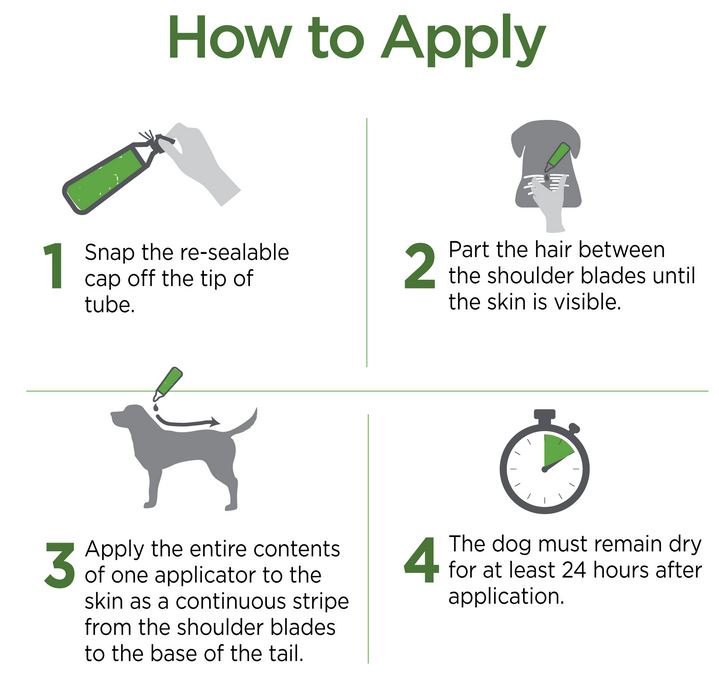 How to Apply

1 Snap the re-sealable cap off the tip of tube.

2 Part the hair between the shoulder blades until the skin is visible.

3 Apply the entire contents of one applicator to the skin as a continuous stripe from the shoulder blades to the base of the tail.

4 The dog must remain dry for at least 24 hours after application.