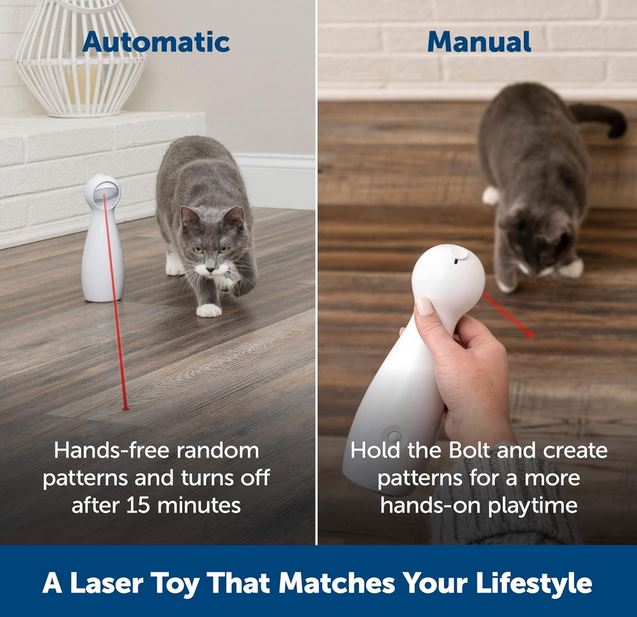 Automatic

Hands-free random patterns and turns off after 15 minutes

Manual

Hold the Bolt and create patterns for a more hands-on playtime

A Laser Toy That Matches Your Lifestyle