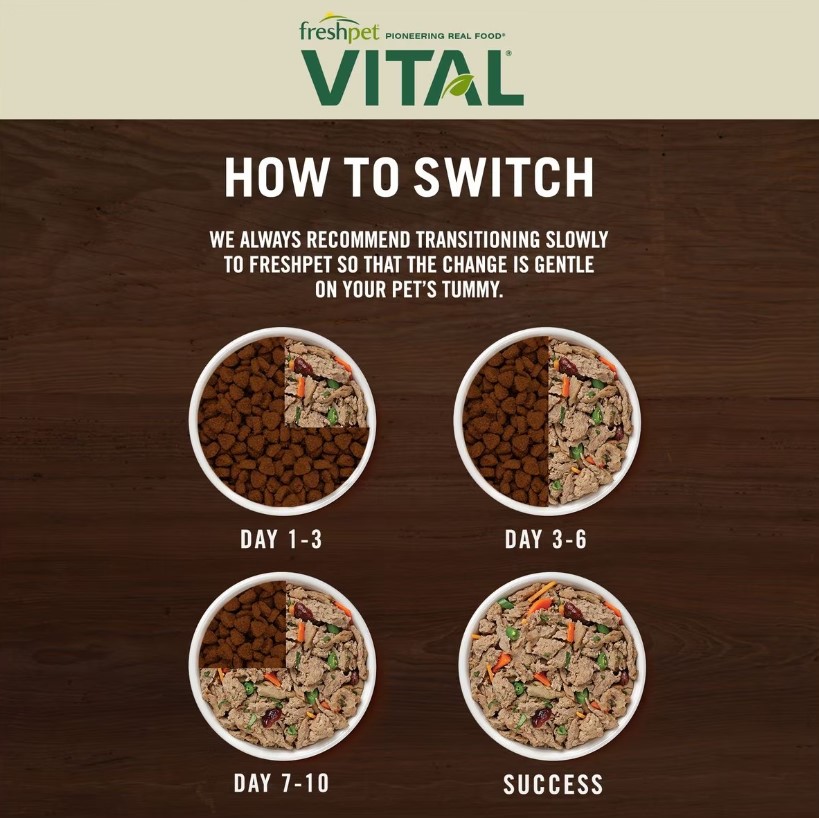 freshpet PIONEERING REAL FOOD®
VITAL®

HOW TO SWITCH

WE ALWAYS RECOMMEND TRANSITIONING SLOWLY TO FRESHPET SO THAT THE CHANGE IS GENTLE ON YOUR PET'S TUMMY.

DAY 1-3

DAY 3-6

DAY 7-10

SUCCESS