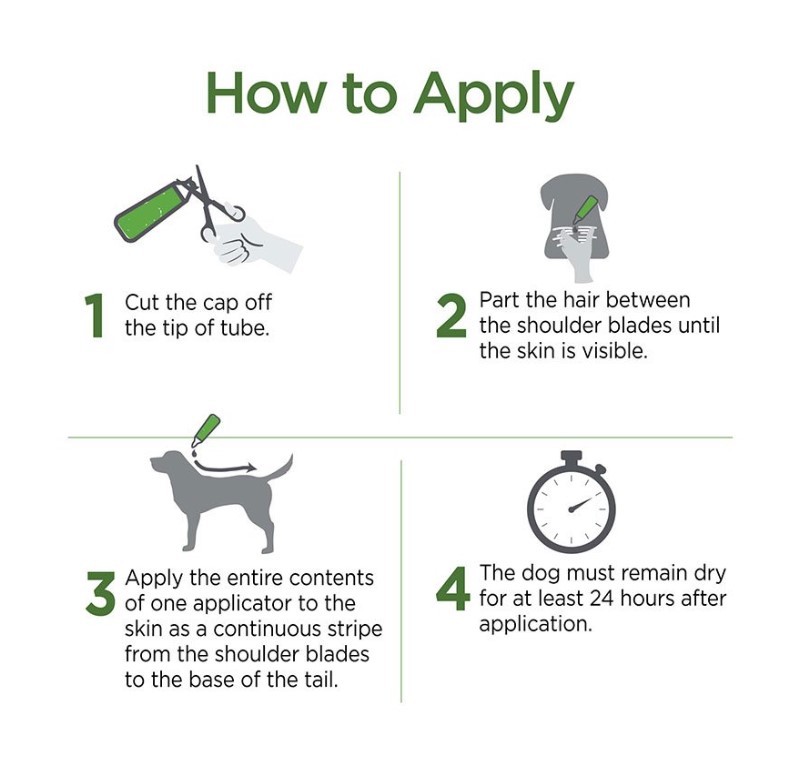 How to Apply

1 Cut the cap off the tip of tube.

2 Part the hair between the shoulder blades until the skin is visible.

3 Apply the entire contents of one applicator to the skin as a continuous stripe from the shoulder blades to the base of the tail.

4 The dog must remain dry for at least 24 hours after application.