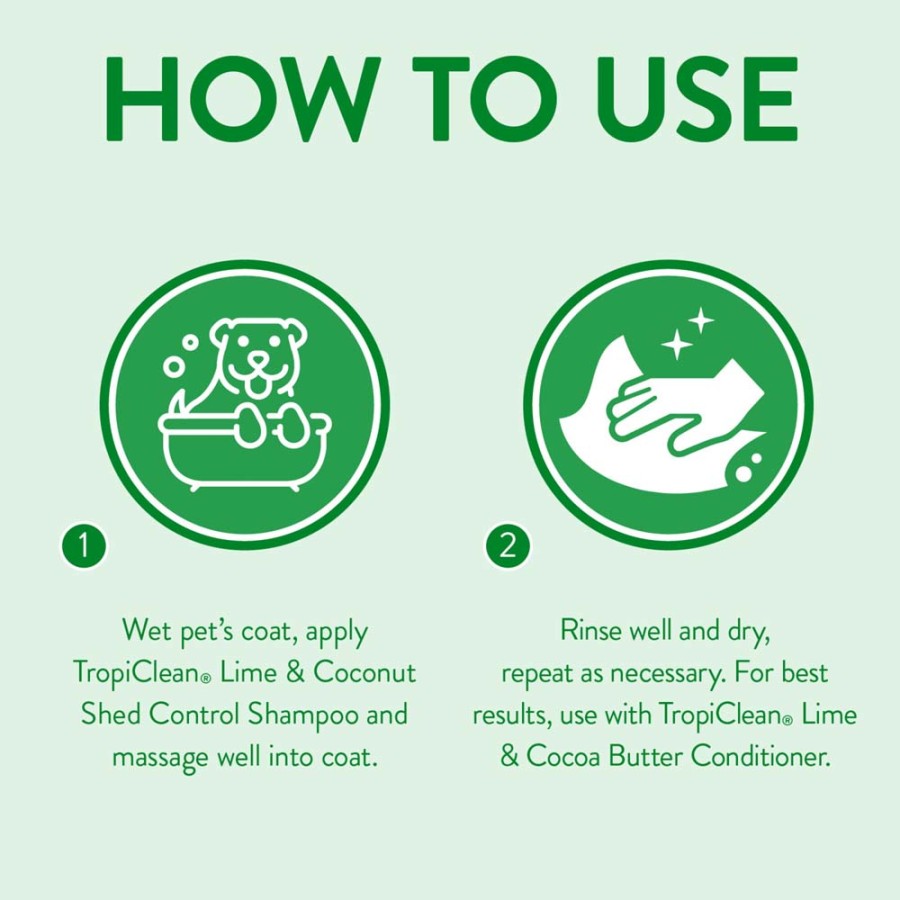 HOW TO USE

1

Wet pet's coat, apply TropiClean® Lime & Coconut Shed Control Shampoo and massage well into coat.

2

Rinse well and dry, repeat as necessary. For best results, use with TropiClean® Lime & Cocoa Butter Conditioner.