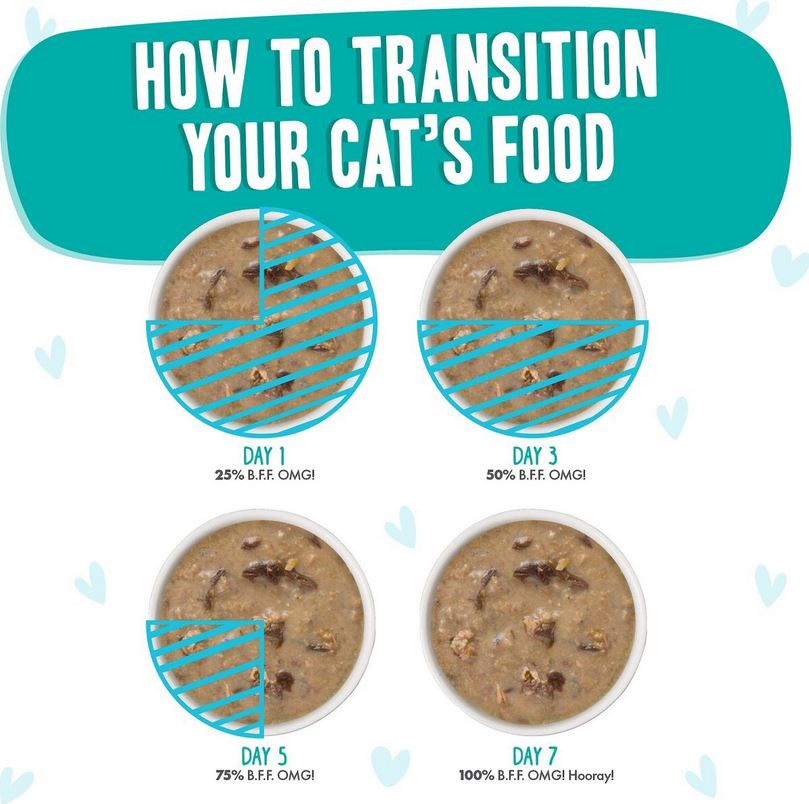 HOW TO TRANSITION YOUR CAT'S FOOD

DAY 1
25% B.F.F. OMG!

DAY 3
50% B.F.F. OMG!

DAY 5
75% B.F.F. OMG!

DAY 7
100% B.F.F. OMG! Hooray!