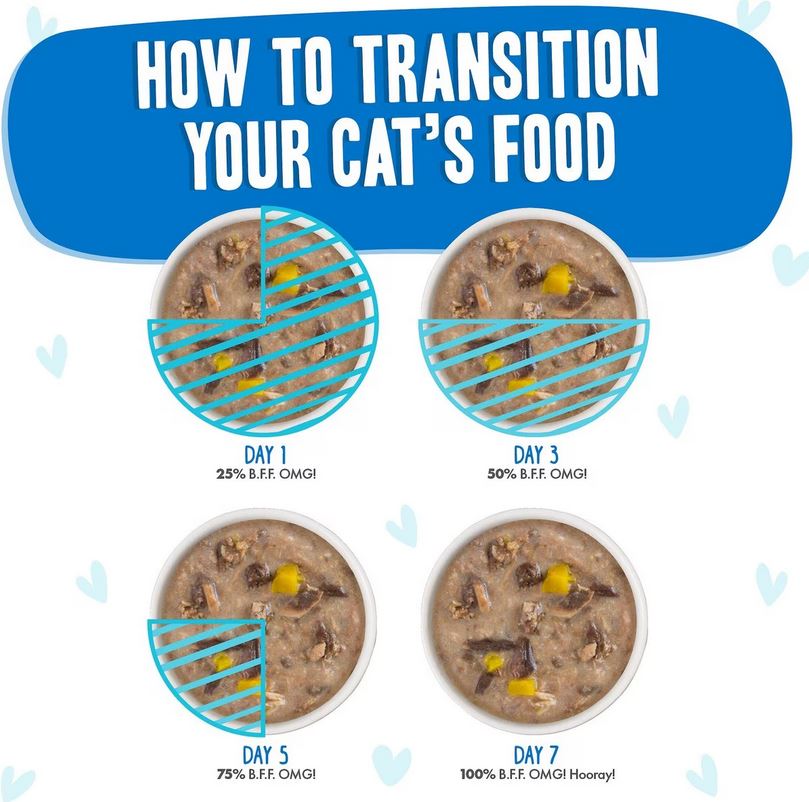 HOW TO TRANSITION YOUR CAT'S FOOD

DAY 1
25% B.F.F. OMG!

DAY 3
50% B.F.F. OMG!

DAY 5
75% B.F.F. OMG!

DAY 7
100% B.F.F. OMG! Hooray!