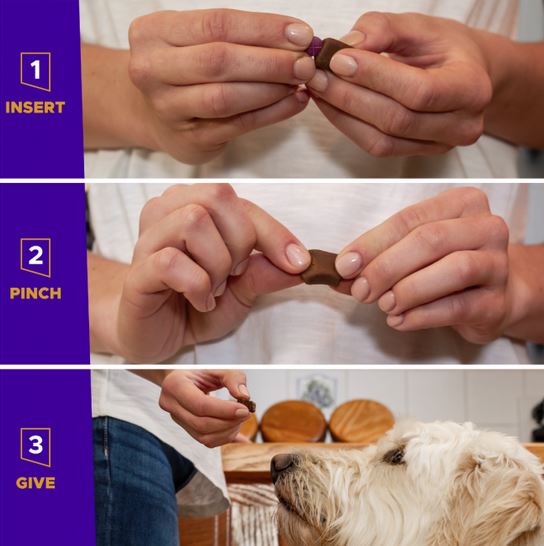 1
INSERT

2
PINCH

3
GIVE