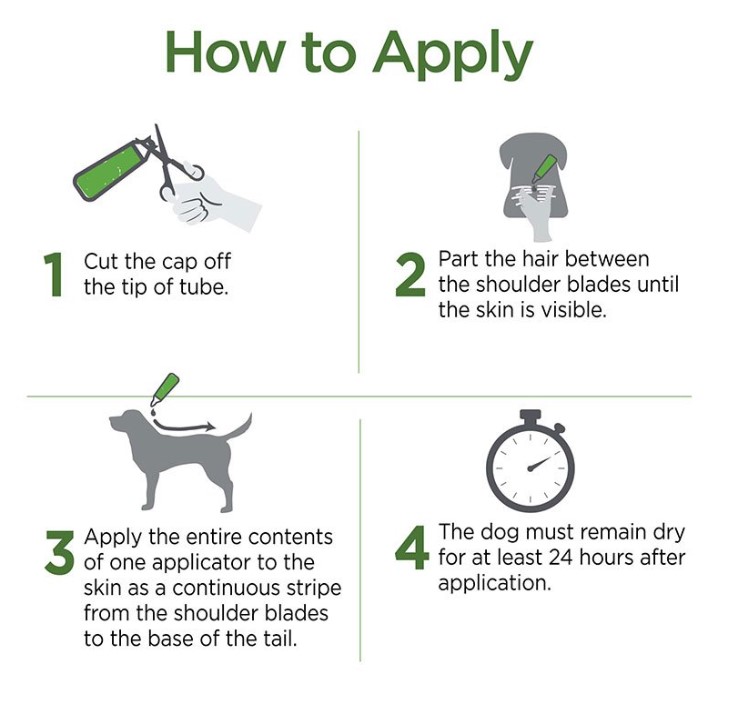 How to Apply

1 Cut the cap off the tip of tube.

2 Part the hair between the shoulder blades until the skin is visible.

3 Apply the entire contents of one applicator to the skin as a continuous stripe from the shoulder blades to the base of the tail.

4 The dog must remain dry for at least 24 hours after application.