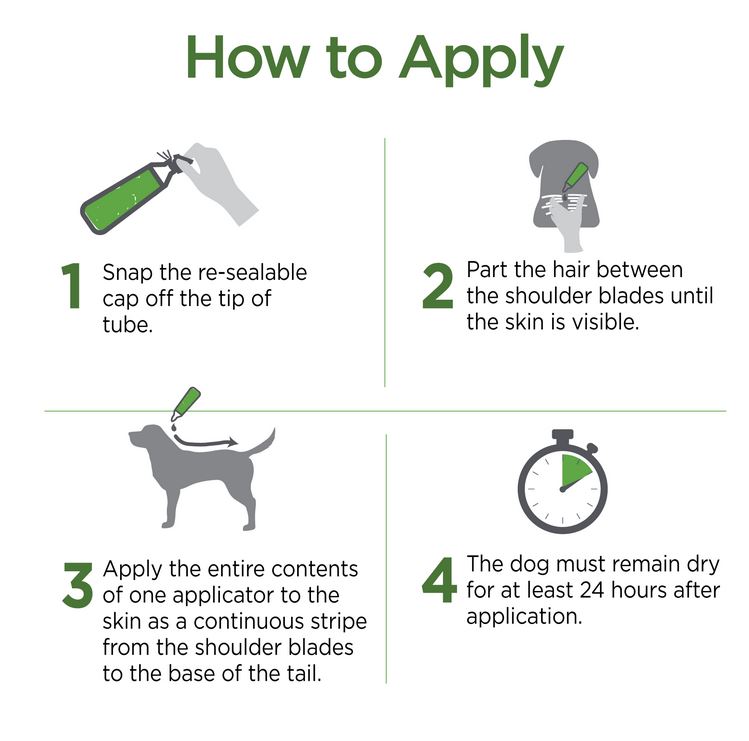 How to Apply

1 Snap the re-sealable cap off the tip of tube.

2 Part the hair between the shoulder blades until the skin is visible.

3 Apply the entire contents of one applicator to the skin as a continuous stripe from the shoulder blades to the base of the tail.

4 The dog must remain dry for at least 24 hours after application.