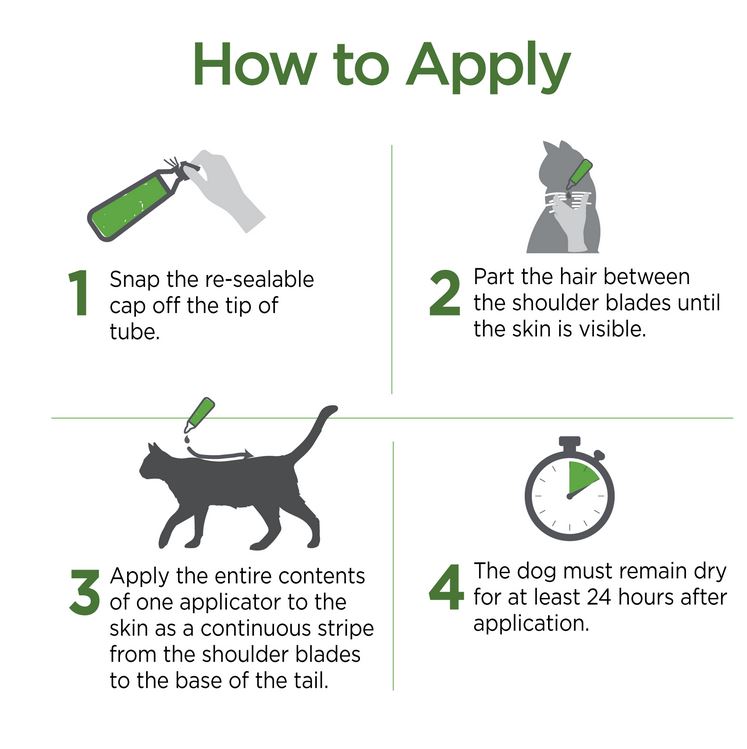 How to Apply

1 Snap the re-sealable cap off the tip of tube.

2 Part the hair between the shoulder blades until the skin is visible.

3 Apply the entire contents of one applicator to the skin as a continuous stripe from the shoulder blades to the base of the tail.

4 The dog must remain dry for at least 24 hours after application.