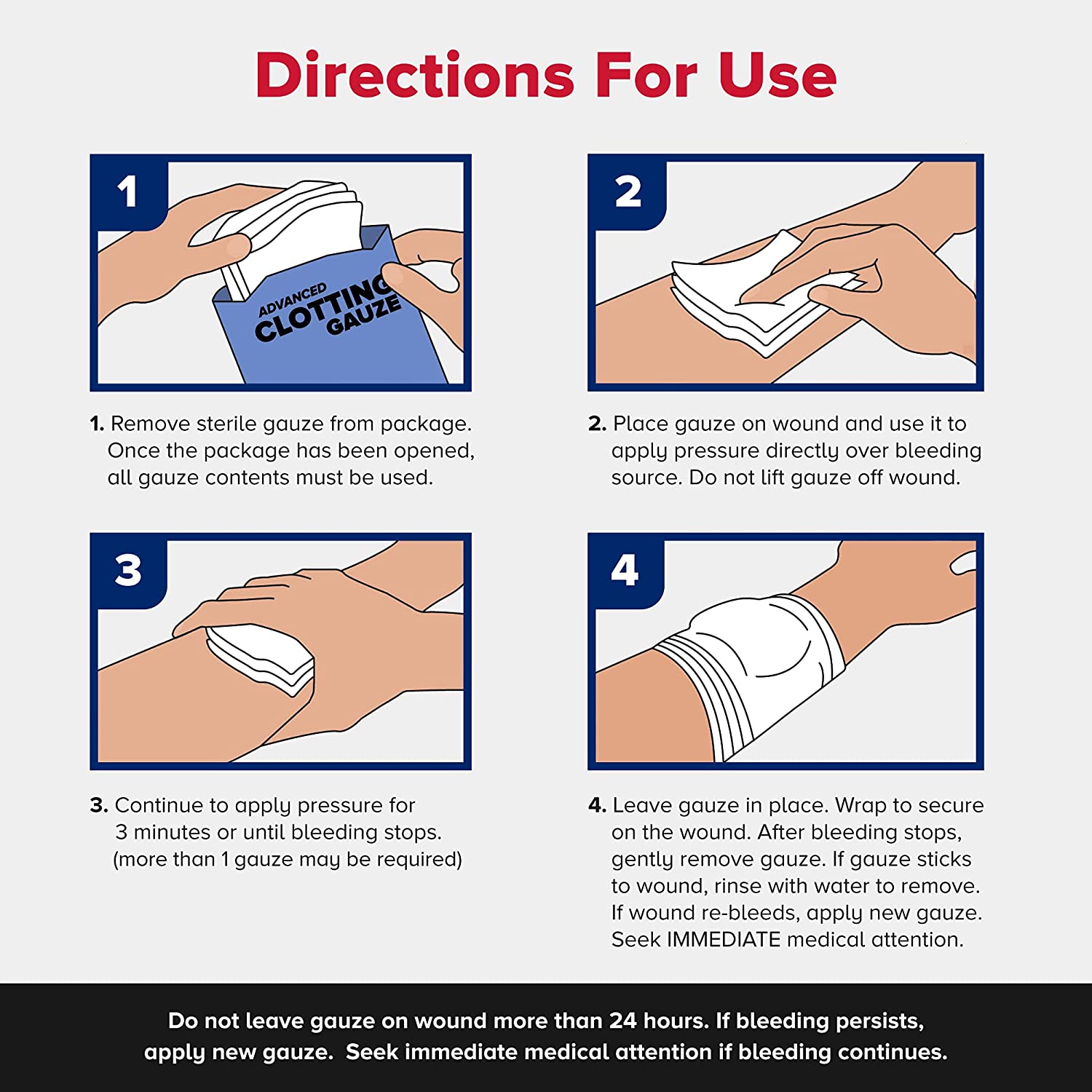 Directions For Use

1

ADVANCED CLOTTING GAUZE

1. Remove sterile gauze from package. Once the package has been opened, all gauze contents must be used.

2

2. Place gauze on wound and use it to apply pressure directly over bleeding source. Do not lift gauze off wound.

3

3. Continue to apply pressure for 3 minutes or until bleeding stops. (more than 1 gauze may be required)

4

4. Leave gauze in place. Wrap to secure on the wound. After bleeding stops, gently remove gauze. If gauze sticks to wound, rinse with water to remove. If wound re-bleeds, apply new gauze. Seek IMMEDIATE medical attention.

Do not leave gauze on wound more than 24 hours. If bleeding persists, apply new gauze. Seek immediate medical attention if bleeding continues.