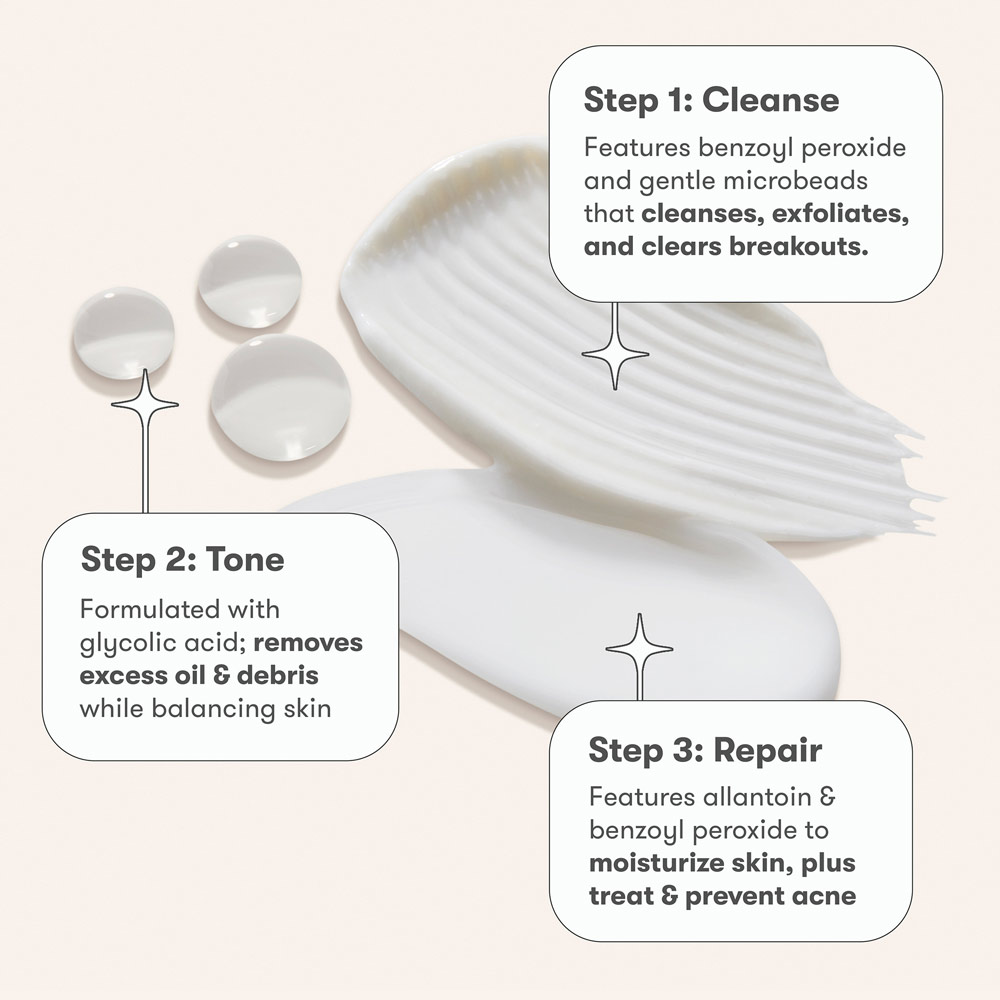 Step 1: Cleanse

Features benzoyl peroxide and gentle microbeads that cleanses, exfoliates, and clears breakouts.

Step 2: Tone

Formulated with glycolic acid; removes excess oil & debris while balancing skin

Step 3: Repair

Features allantoin & benzoyl peroxide to moisturize skin, plus treat & prevent acne